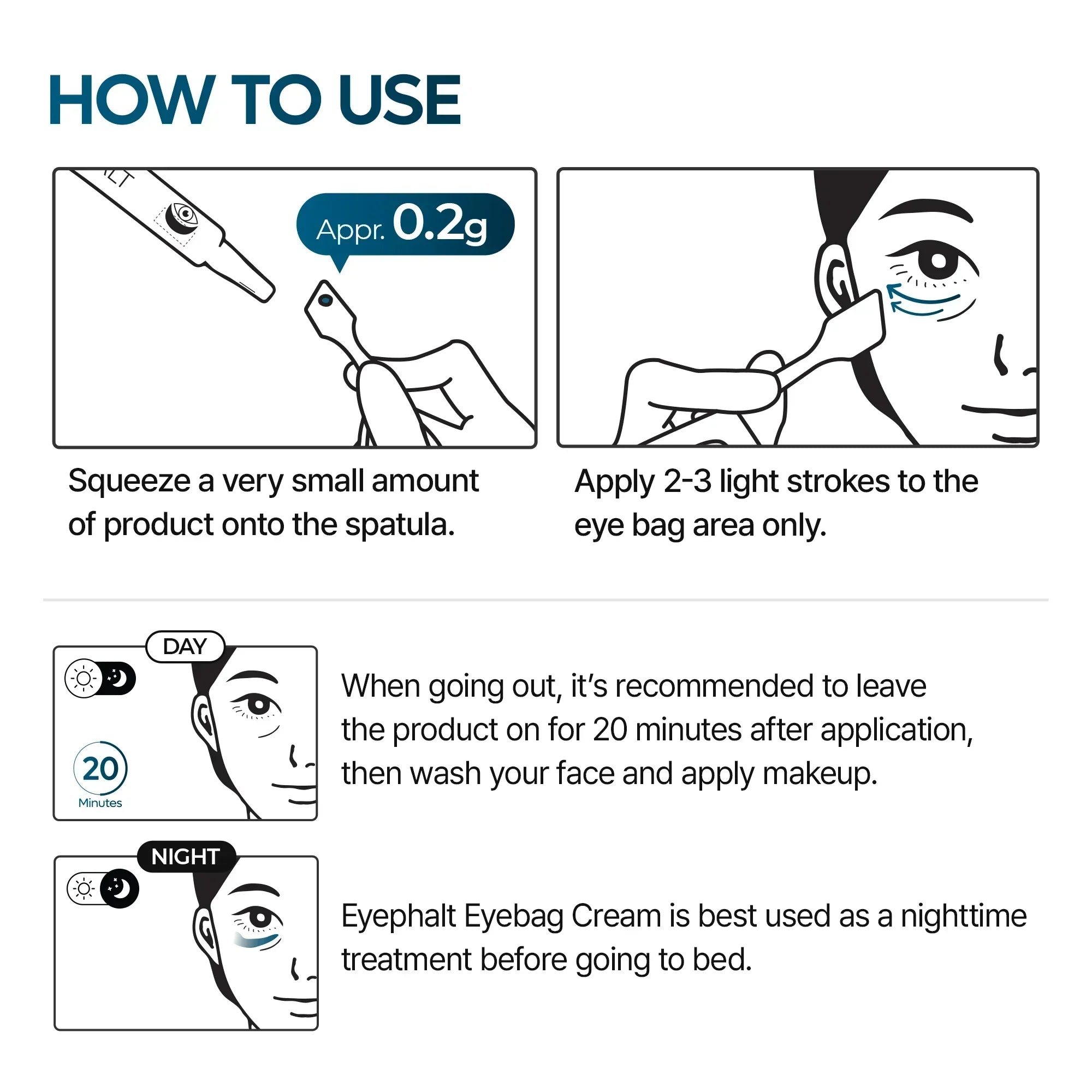 HOW TO USE

Appr. 0.2g

Squeeze a very small amount of product onto the spatula.

Apply 2-3 light strokes to the eye bag area only.

DAY

20
Minutes

When going out, it's recommended to leave the product on for 20 minutes after application, then wash your face and apply makeup.

NIGHT

Eyephalt Eyebag Cream is best used as a nighttime treatment before going to bed.